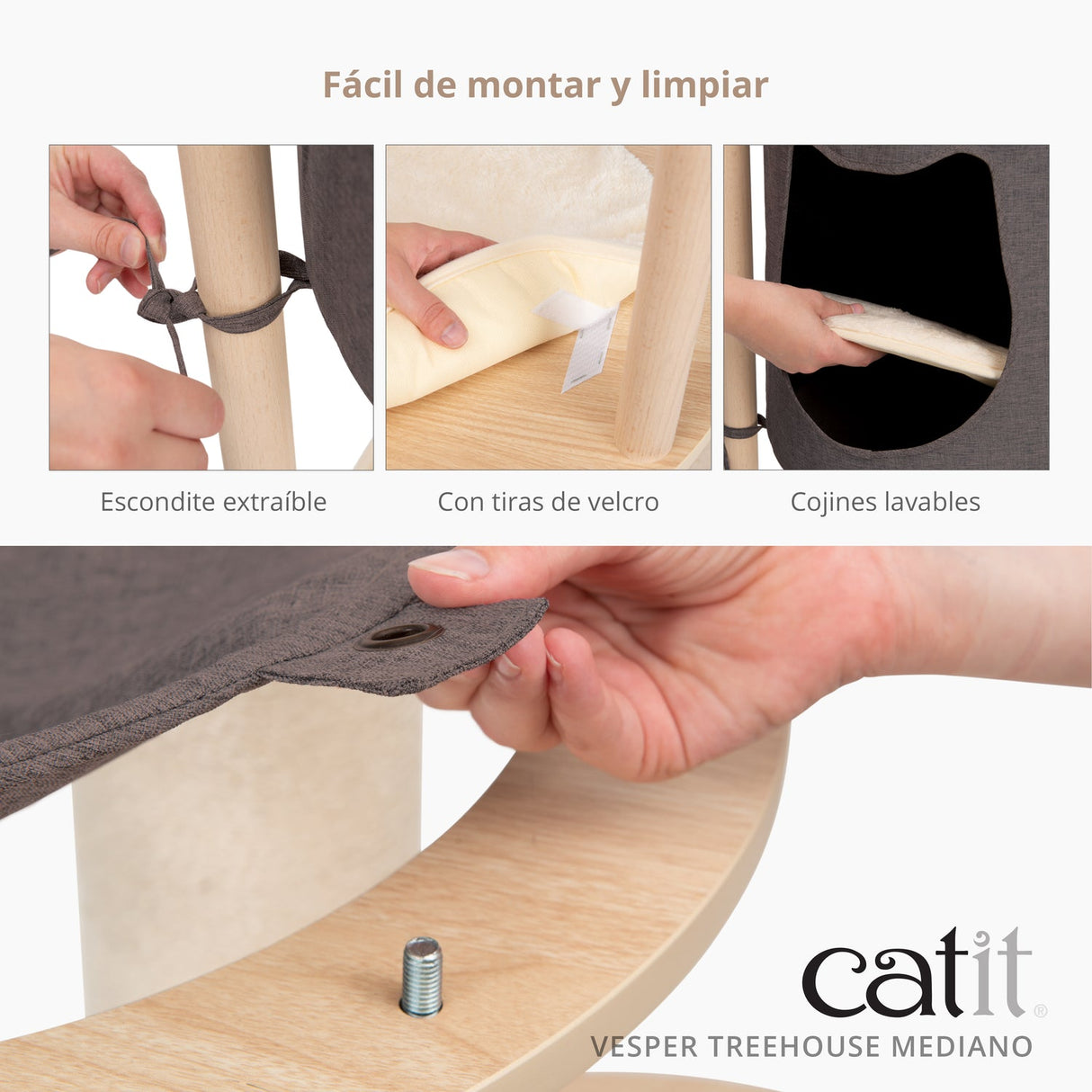 Fácil de montar y limpiar

Escondite extraíble

Con tiras de velcro

Cojines lavables

catit®

VESPER TREEHOUSE MEDIANO