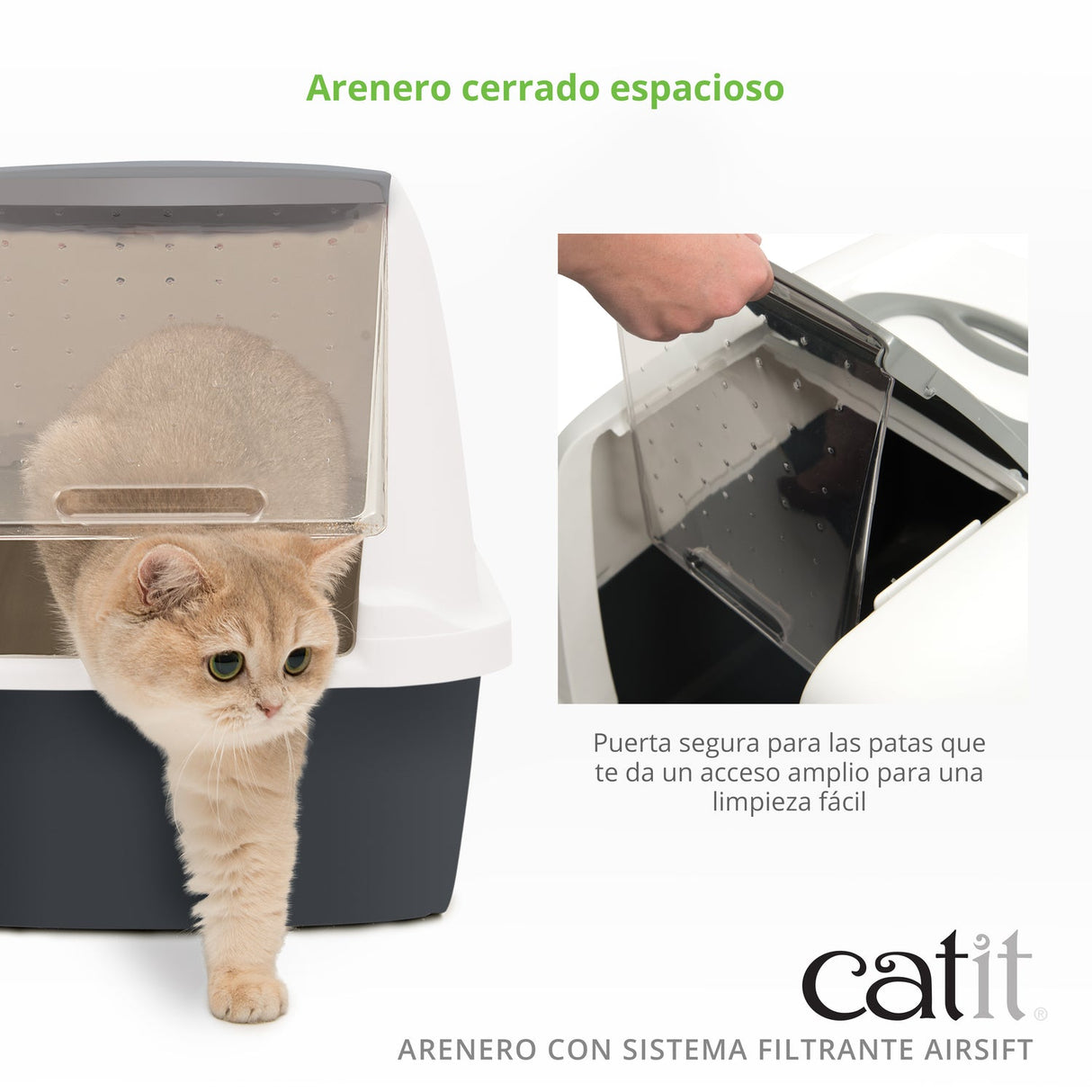 Arenero cerrado espacioso

Puerta segura para las patas que te da un acceso amplio para una limpieza fácil

catit®

ARENERO CON SISTEMA FILTRANTE AIRSIFT