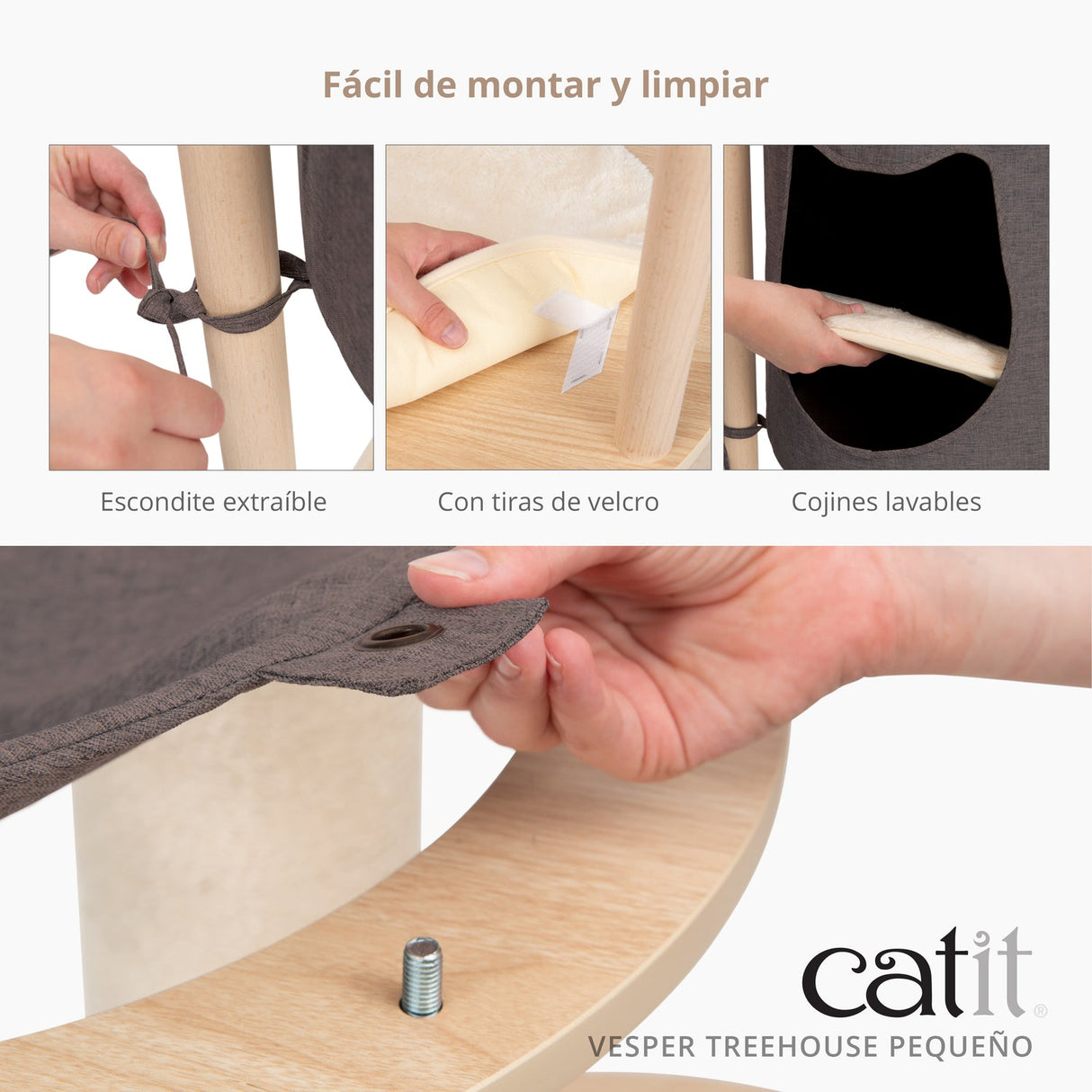 Fácil de montar y limpiar

Escondite extraíble

Con tiras de velcro

Cojines lavables

catit®

VESPER TREEHOUSE PEQUEÑO