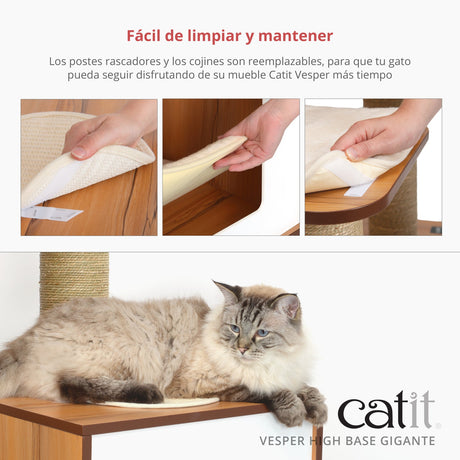 Fácil de limpiar y mantener

Los postes rascadores y los cojines son reemplazables, para que tu gato pueda seguir disfrutando de su mueble Catit Vesper más tiempo

catit

VESPER HIGH BASE GIGANTE