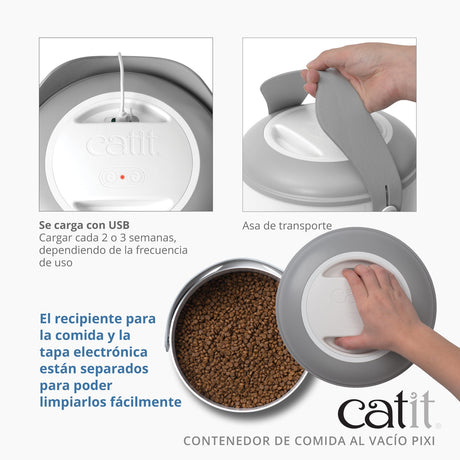 catit

Se carga con USB
Cargar cada 2 o 3 semanas, dependiendo de la frecuencia de uso

Asa de transporte

El recipiente para la comida y la tapa electrónica están separados para poder limpiarlos fácilmente

catit

CONTENEDOR DE COMIDA AL VACÍO PIXI