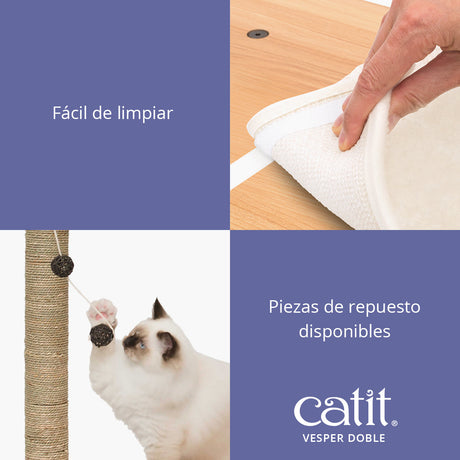 Fácil de limpiar

Piezas de repuesto disponibles

catit®
VESPER DOBLE