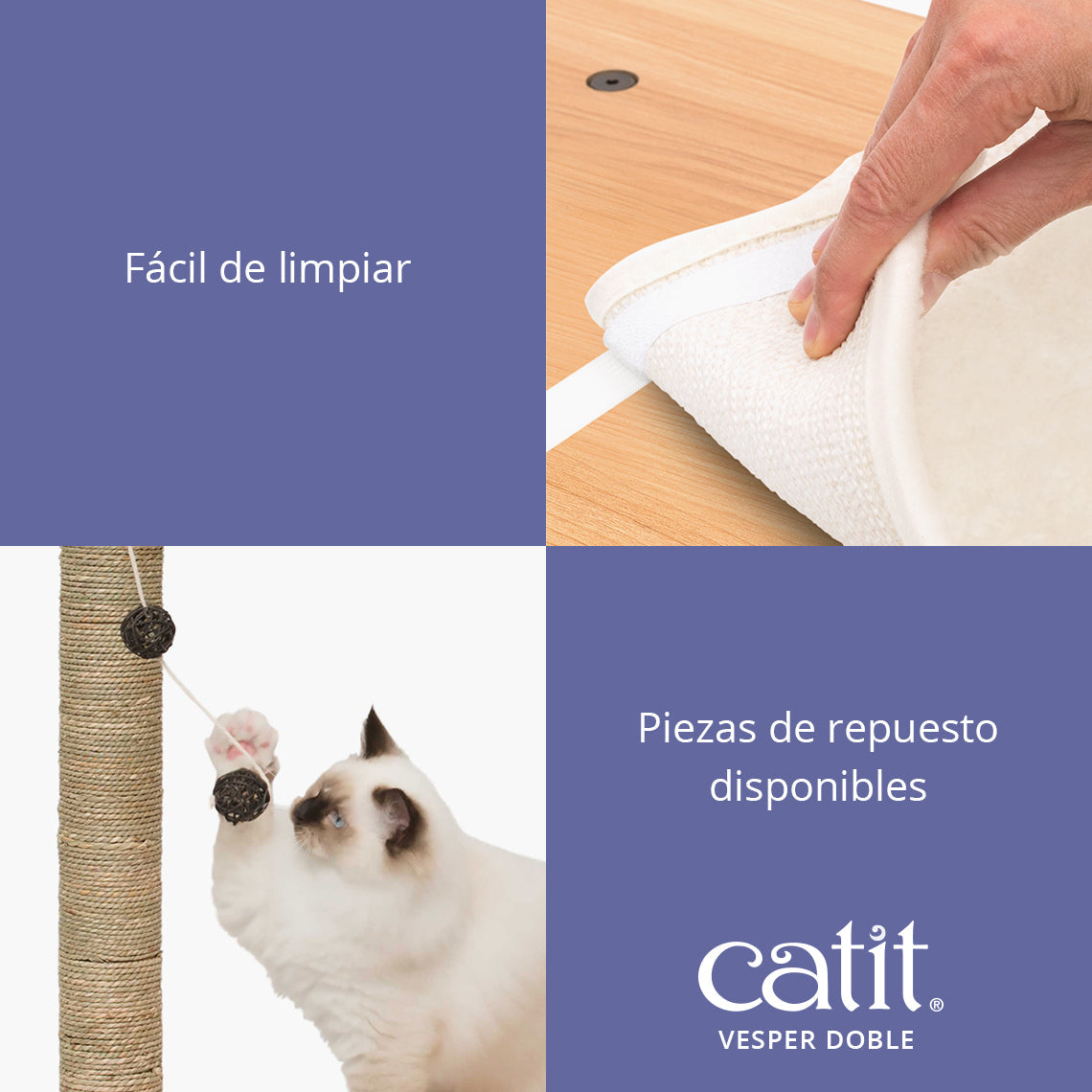 Fácil de limpiar

Piezas de repuesto disponibles

catit®
VESPER DOBLE