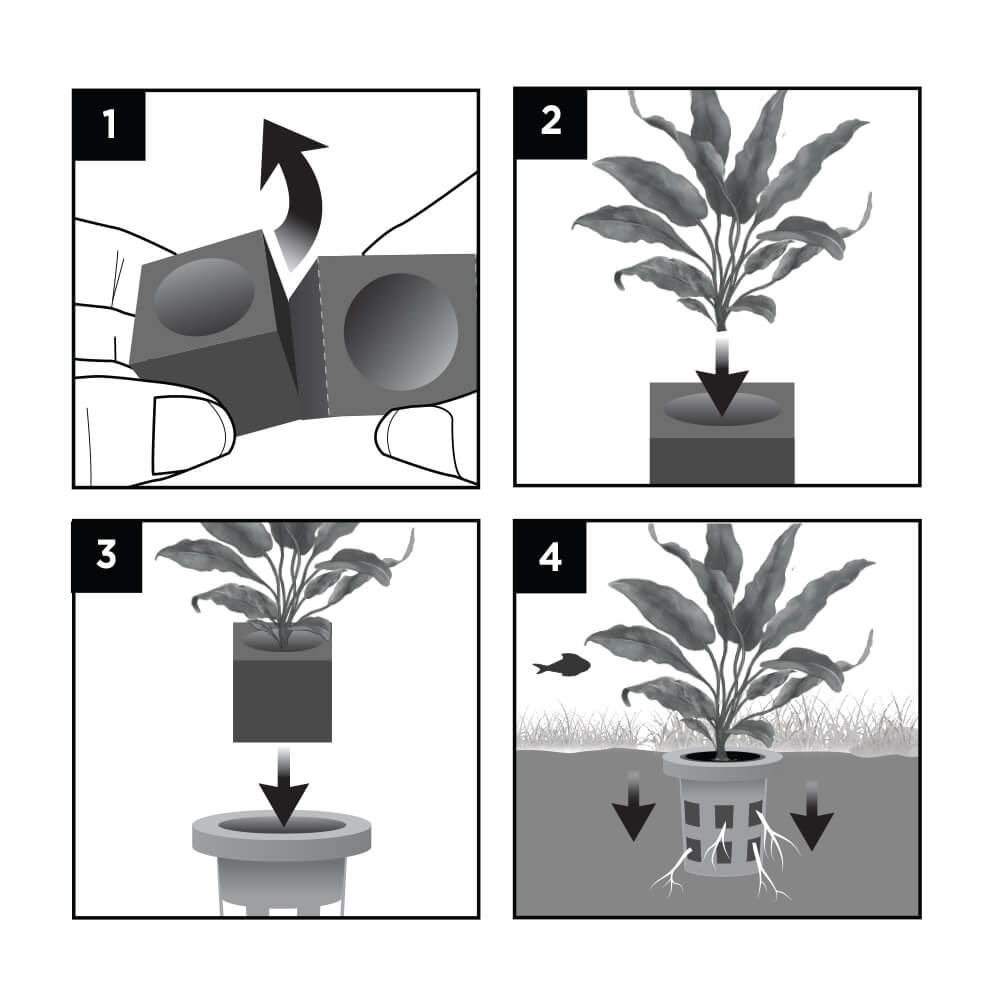 1

2

3

4