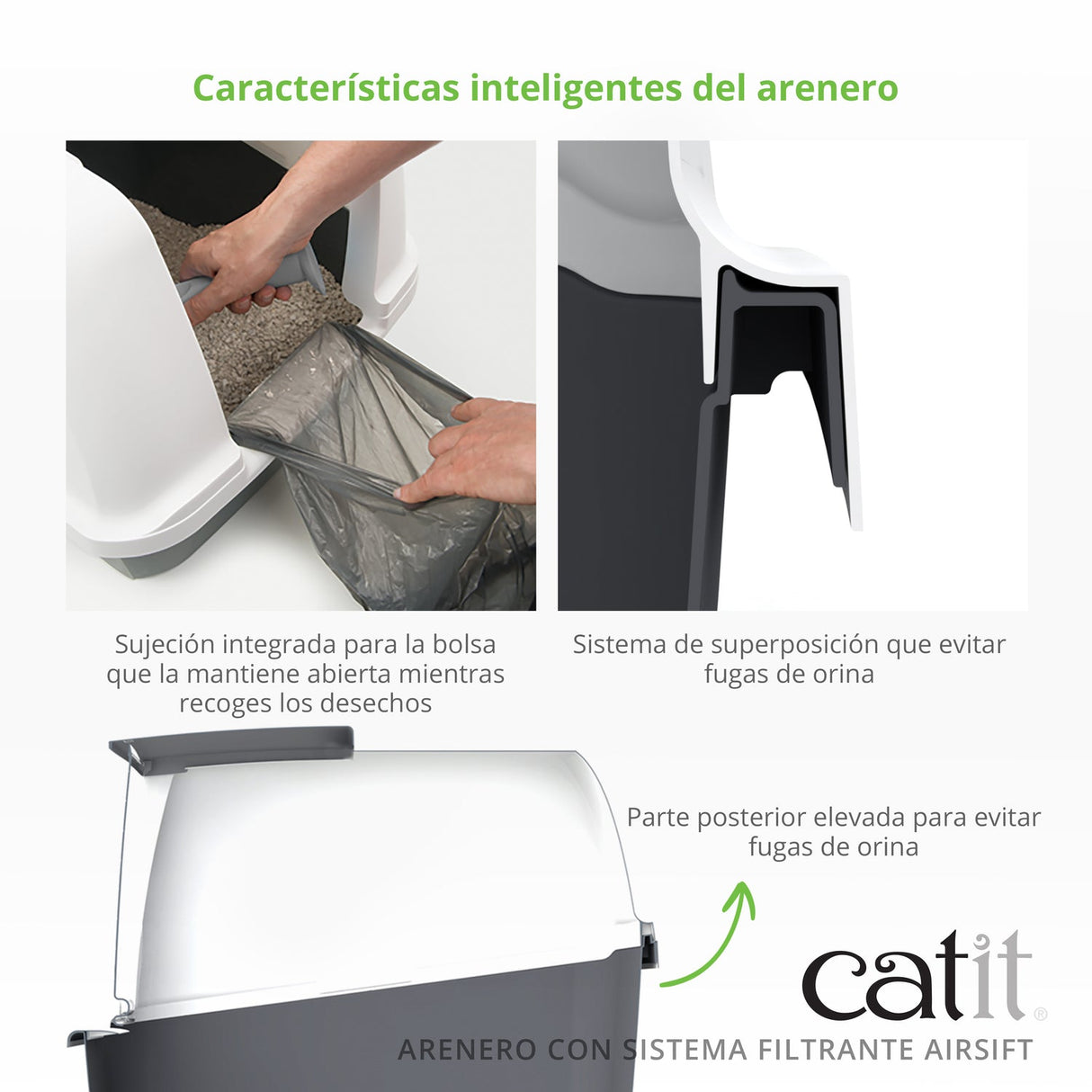 Características inteligentes del arenero

Sujeción integrada para la bolsa que la mantiene abierta mientras recoges los desechos

Sistema de superposición que evitar fugas de orina

Parte posterior elevada para evitar fugas de orina

catit®

ARENERO CON SISTEMA FILTRANTE AIRSIFT